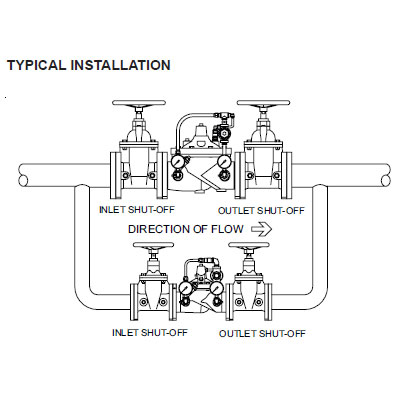 TYPICAL INSTALLATION

INLET SHUT-OFF

OUTLET SHUT-OFF

DIRECTION OF FLOW

INLET SHUT-OFF

OUTLET SHUT-OFF